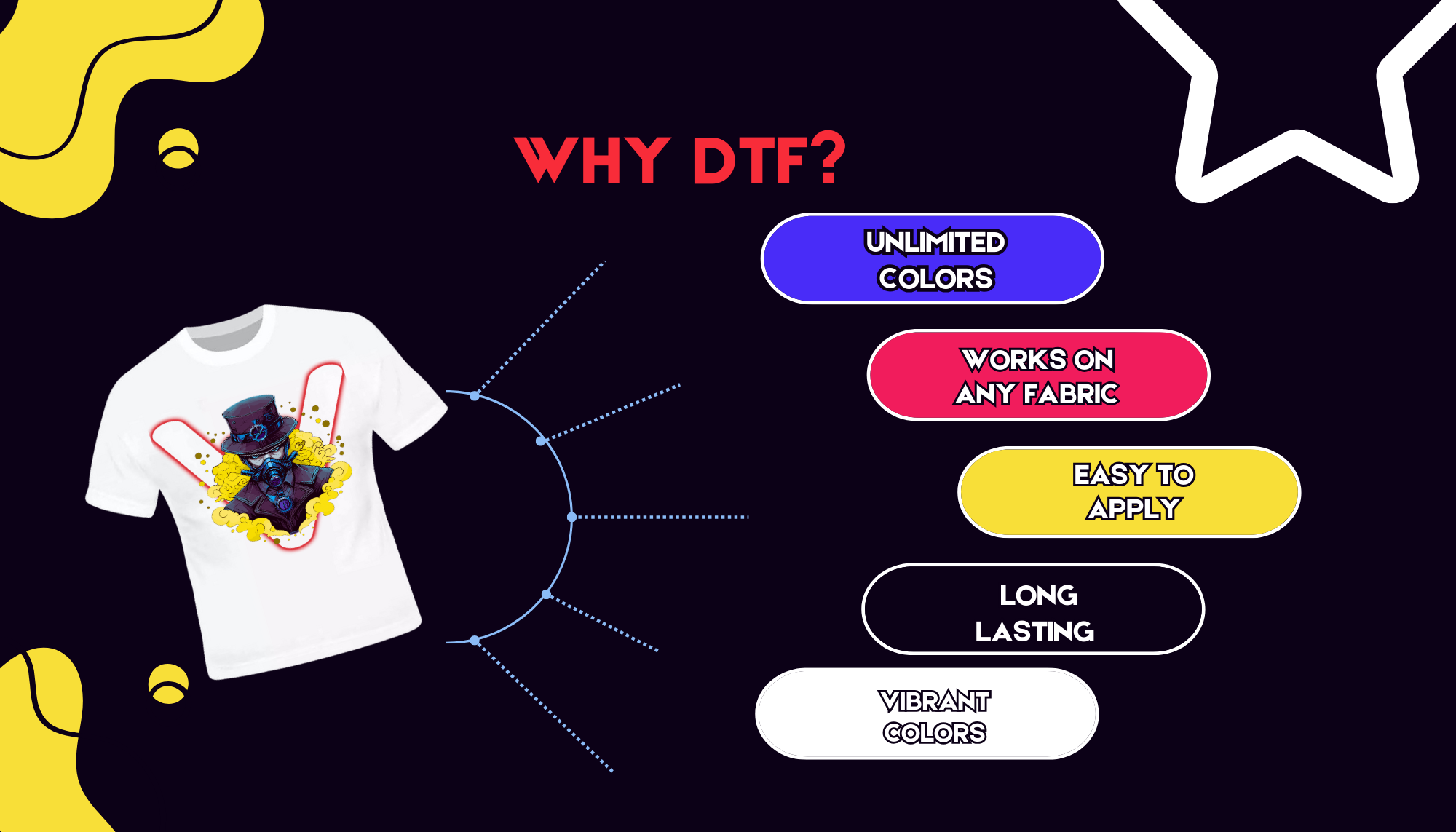 WHY DTF?

UNLIMITED COLORS

WORKS ON ANY FABRIC

EASY TO APPLY

LONG LASTING

VIBRANT COLORS